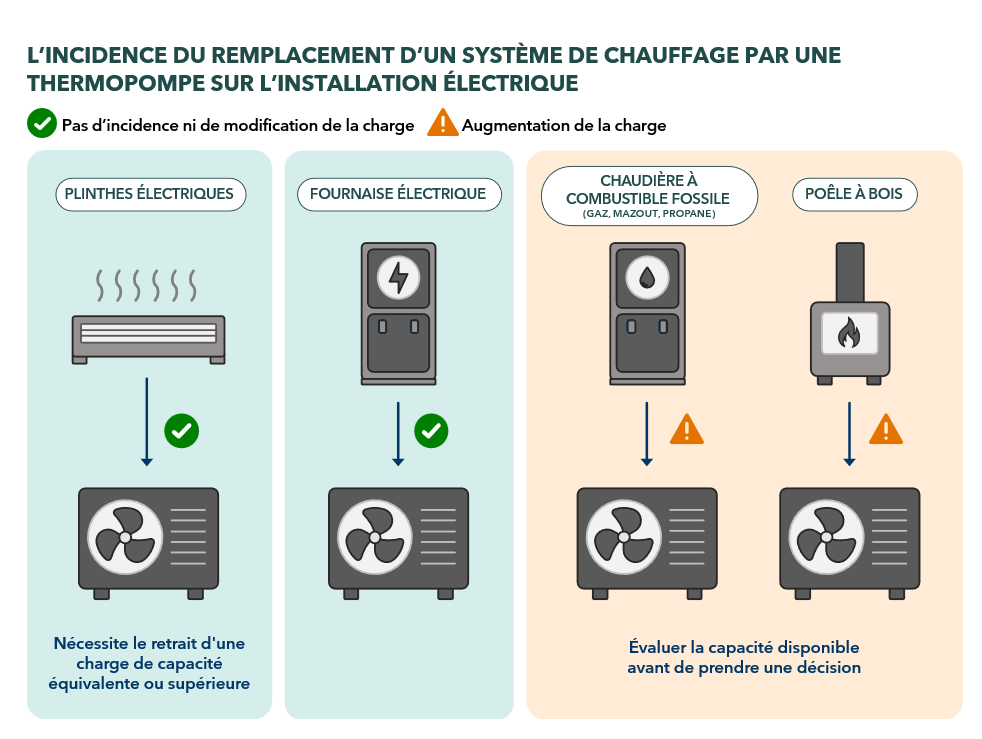 L'INCIDENCE DU REMPLACEMENT D'UN SYSTÈME DE CHAUFFAGE PAR UNE THERMOPOMPE SUR L'INSTALLATION ÉLECTRIQUE

Pas d'incidence ni de modification de la charge

Augmentation de la charge

PLINTHES ÉLECTRIQUES

Nécessite le retrait d'une charge de capacité équivalente ou supérieure

FOURNAISE ÉLECTRIQUE

CHAUDIÈRE À COMBUSTIBLE FOSSILE (GAZ, MAZOUT, PROPANE)

POÊLE À BOIS

Évaluer la capacité disponible avant de prendre une décision